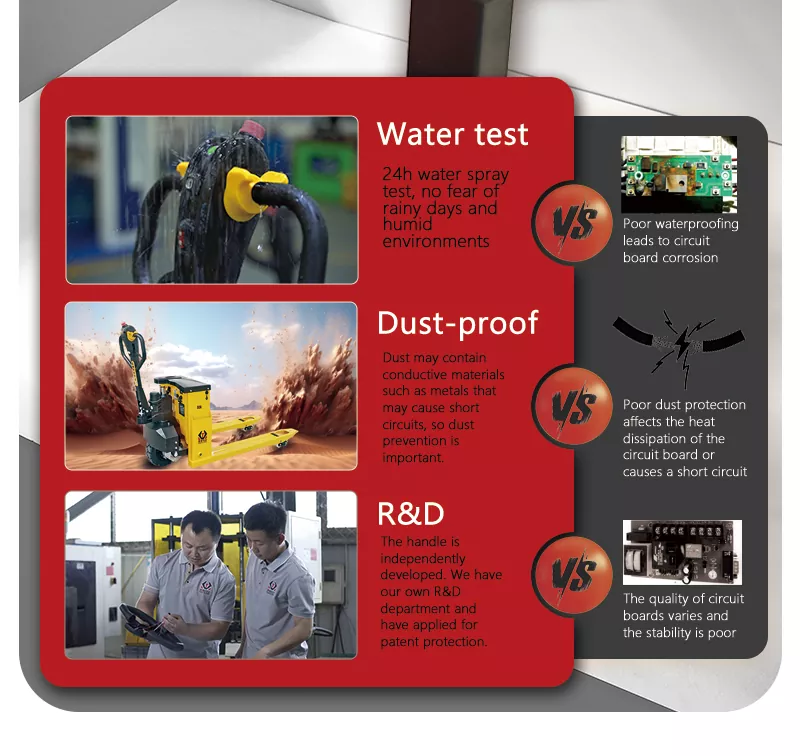 Water test

24h water spray test, no fear of rainy days and humid environments

VS

Poor waterproofing leads to circuit board corrosion

Dust-proof

Dust may contain conductive materials such as metals that may cause short circuits, so dust prevention is important.

VS

Poor dust protection affects the heat dissipation of the circuit board or causes a short circuit

R&D

The handle is independently developed. We have our own R&D department and have applied for patent protection.

VS

The quality of circuit boards varies and the stability is poor